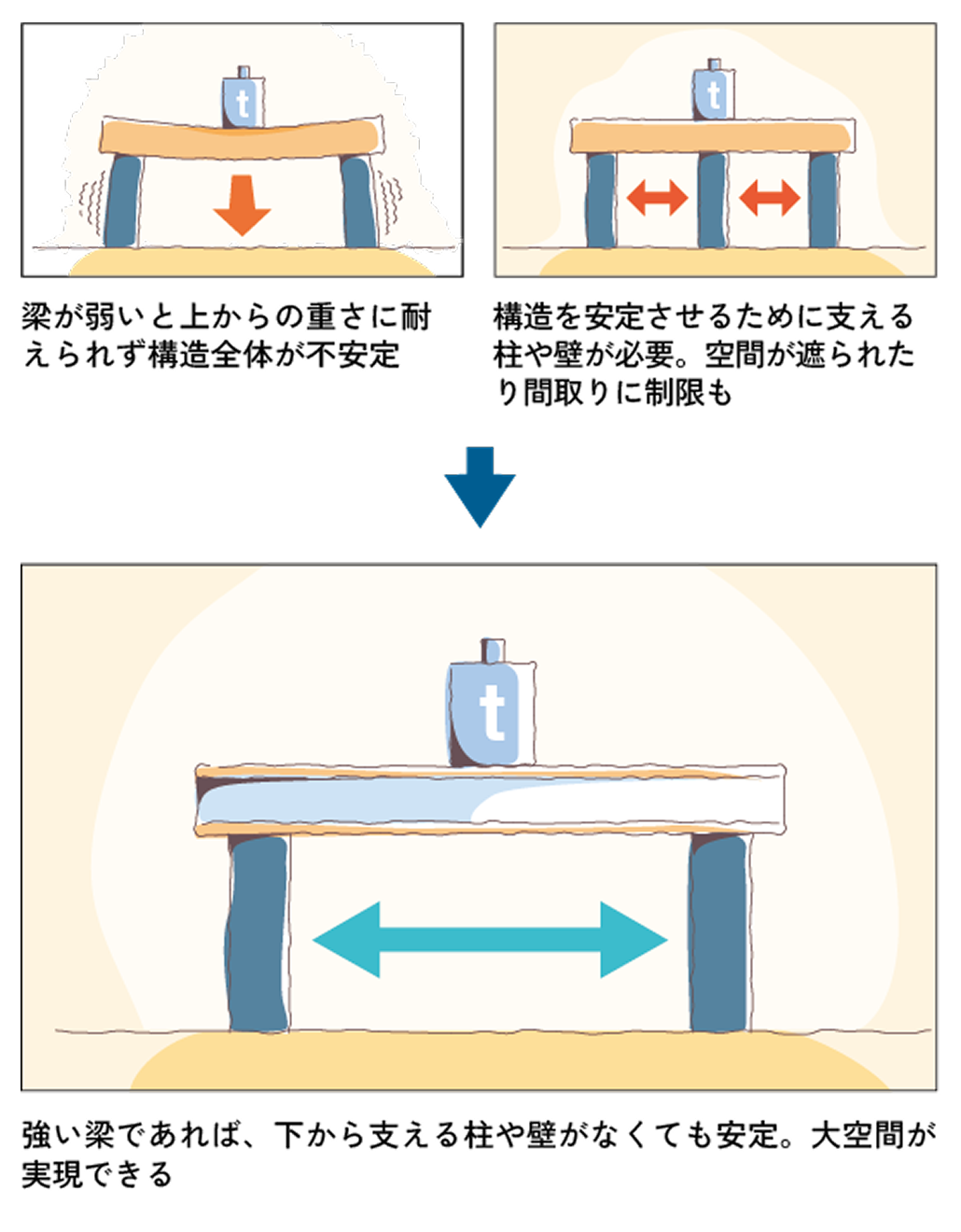 t

梁が弱いと上からの重さに耐えられず構造全体が不安定

t

構造を安定させるために支える柱や壁が必要。空間が遮られたり間取りに制限も

t

強い梁であれば、下から支える柱や壁がなくても安定。大空間が実現できる